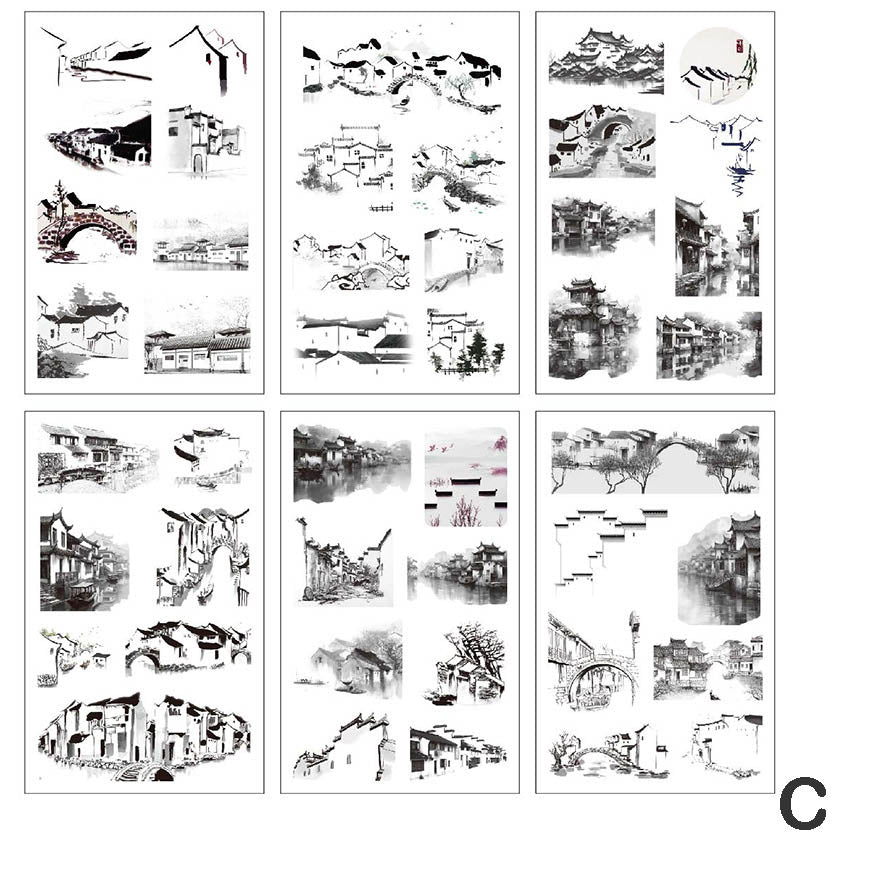 C