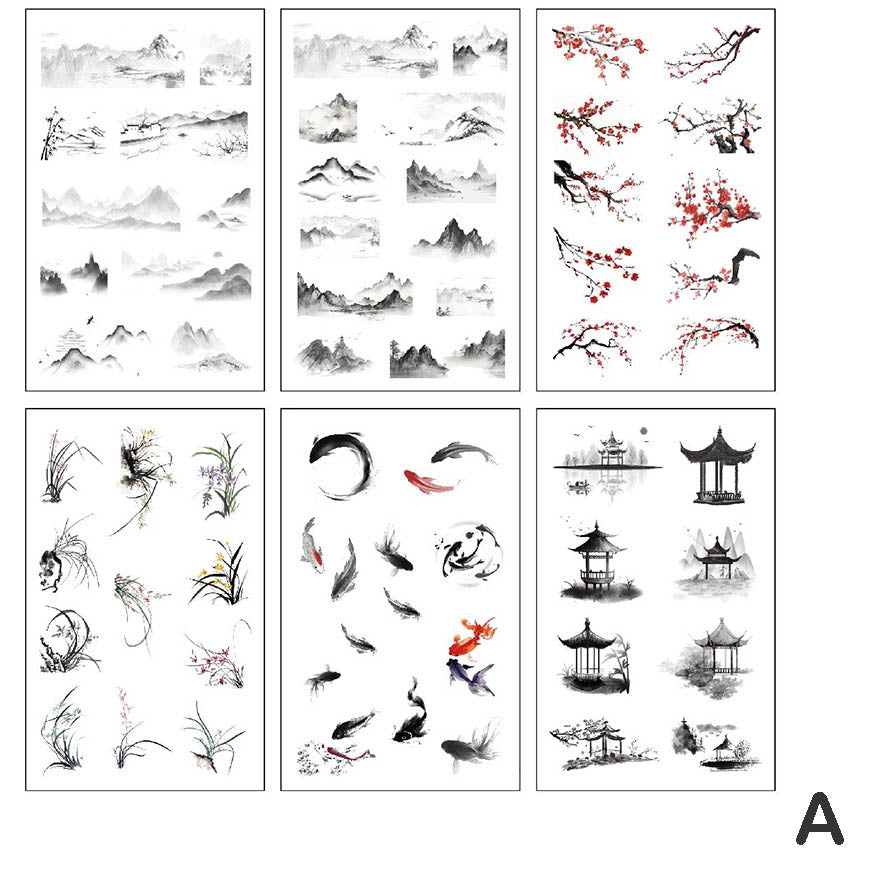 A